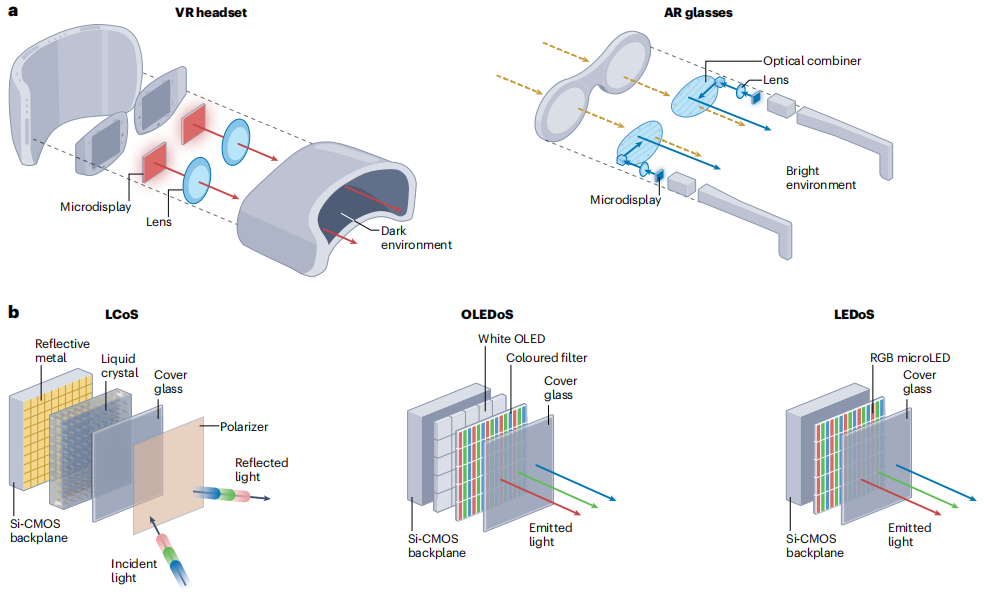 a

VR headset

Microdisplay

Lens

Dark environment

AR glasses

Optical combiner

Lens

Bright environment

Microdisplay

b

LCoS

Reflective metal

Liquid crystal

Cover glass

Polarizer

Reflected light

Si-CMOS backplane

Incident light

OLEDoS

White OLED

Coloured filter

Cover glass

Si-CMOS backplane

Emitted light

LEDoS

RGB microLED

Cover glass

Si-CMOS backplane

Emitted light