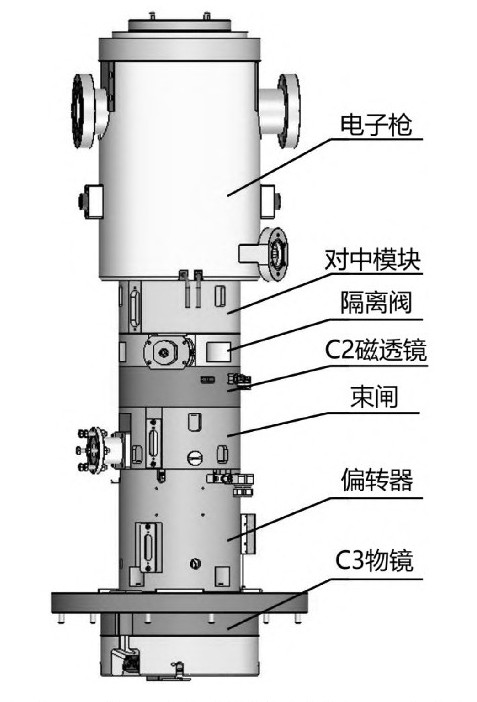 电子枪
对中模块
隔离阀
C2磁透镜
束闸
偏转器
C3物镜