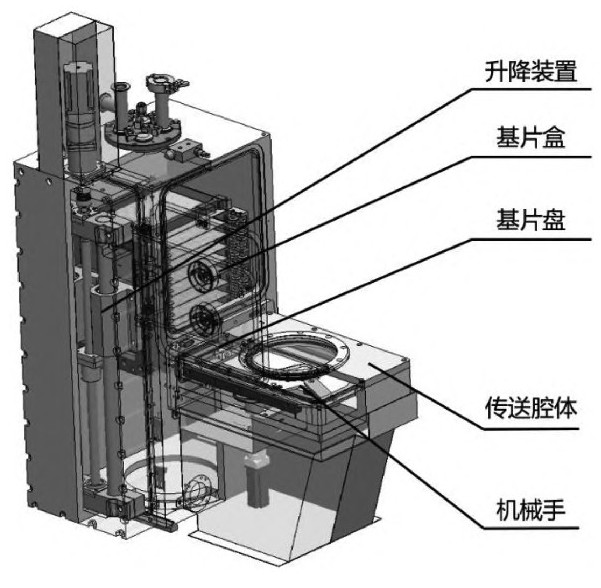 升降装置

基片盒

基片盘

传送腔体

机械手