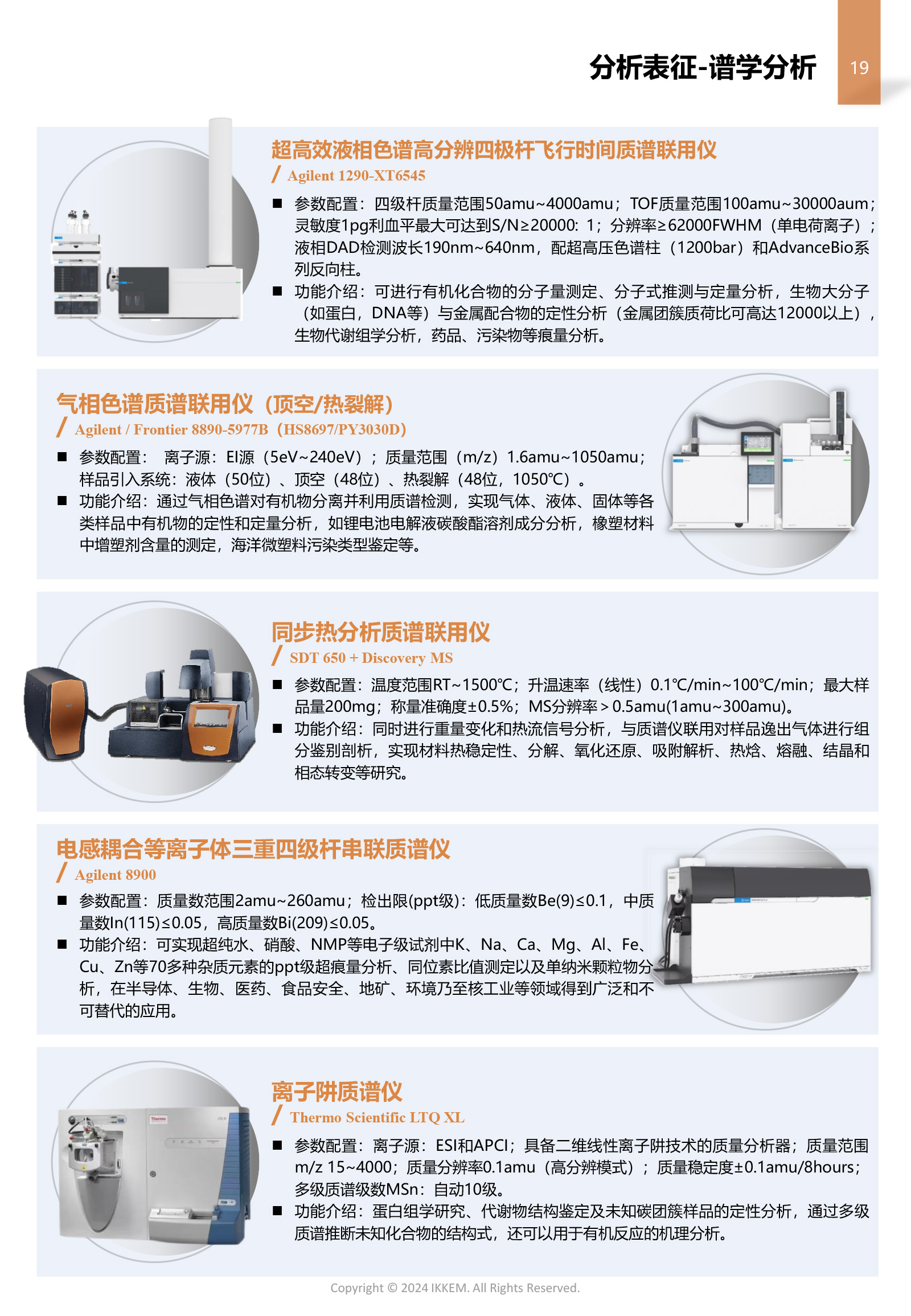 分析表征-谱学分析

19

超高效液相色谱高分辨四极杆飞行时间质谱联用仪

/ Agilent 1290-XT6545

■ 参数配置：四级杆质量范围50amu~4000amu；TOF质量范围100amu~30000aum；灵敏度1pg利血平最大可达到S/N≥20000: 1；分辨率≥62000FWHM（单电荷离子）；液相DAD检测波长190nm~640nm，配超高压色谱柱（1200bar）和AdvanceBio系列反向柱。

■ 功能介绍：可进行有机化合物的分子量测定、分子式推测与定量分析，生物大分子（如蛋白，DNA等）与金属配合物的定性分析（金属团簇质荷比可高达12000以上），生物代谢组学分析，药品、污染物等痕量分析。

气相色谱质谱联用仪（顶空/热裂解）

/ Agilent / Frontier 8890-5977B（HS8697/PY3030D）

■ 参数配置： 离子源：EI源（5eV~240eV）；质量范围（m/z）1.6amu~1050amu；样品引入系统：液体（50位）、顶空（48位）、热裂解（48位，1050℃）。

■ 功能介绍：通过气相色谱对有机物分离并利用质谱检测，实现气体、液体、固体等各类样品中有机物的定性和定量分析，如锂电池电解液碳酸酯溶剂成分分析，橡塑材料中增塑剂含量的测定，海洋微塑料污染类型鉴定等。

同步热分析质谱联用仪

/ SDT 650 + Discovery MS

■ 参数配置：温度范围RT~1500℃；升温速率（线性）0.1℃/min~100℃/min；最大样品量200mg；称量准确度±0.5%；MS分辨率＞0.5amu(1amu~300amu)。

■ 功能介绍：同时进行重量变化和热流信号分析，与质谱仪联用对样品逸出气体进行组分鉴别剖析，实现材料热稳定性、分解、氧化还原、吸附解析、热焓、熔融、结晶和相态转变等研究。

电感耦合等离子体三重四级杆串联质谱仪

/ Agilent 8900

■ 参数配置：质量数范围2amu~260amu；检出限(ppt级)：低质量数Be(9)≤0.1，中质量数In(115)≤0.05，高质量数Bi(209)≤0.05。

■ 功能介绍：可实现超纯水、硝酸、NMP等电子级试剂中K、Na、Ca、Mg、Al、Fe、Cu、Zn等70多种杂质元素的ppt级超痕量分析、同位素比值测定以及单纳米颗粒物分析，在半导体、生物、医药、食品安全、地矿、环境乃至核工业等领域得到广泛和不可替代的应用。

离子阱质谱仪

/ Thermo Scientific LTQ XL

■ 参数配置：离子源：ESI和APCI；具备二维线性离子阱技术的质量分析器；质量范围m/z 15~4000；质量分辨率0.1amu（高分辨模式）；质量稳定度±0.1amu/8hours；多级质谱级数MSn：自动10级。

■ 功能介绍：蛋白组学研究、代谢物结构鉴定及未知碳团簇样品的定性分析，通过多级质谱推断未知化合物的结构式，还可以用于有机反应的机理分析。

Copyright © 2024 IKKEM. All Rights Reserved.